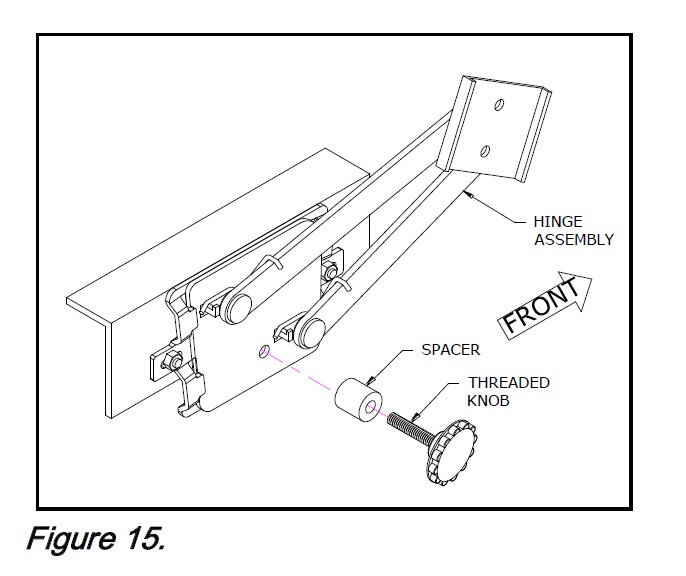 HINGE ASSEMBLY

FRONT

SPACER

THREADED KNOB

Figure 15.